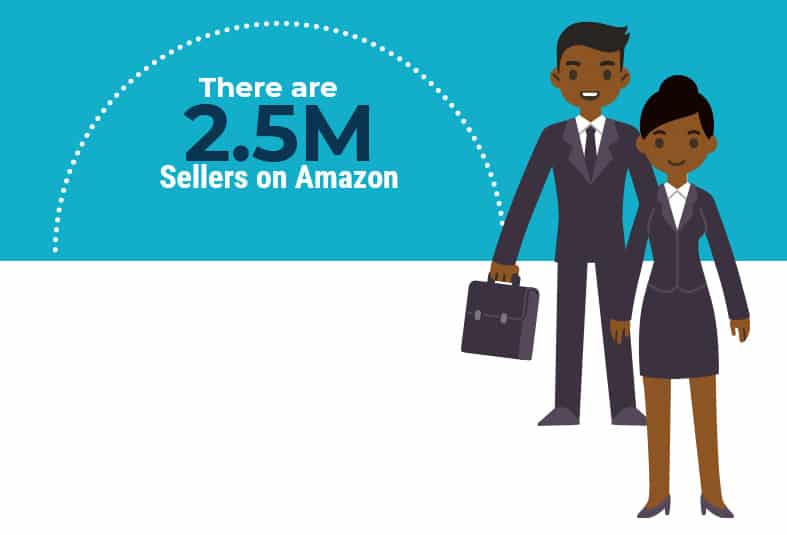 There are
2.5M
Sellers on Amazon