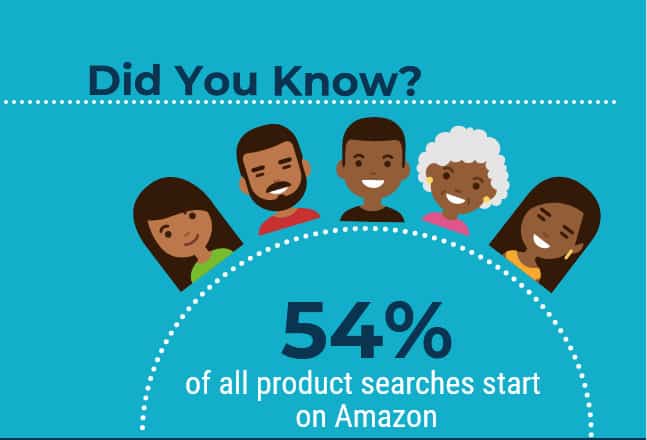 Did You Know?

54%
of all product searches start on Amazon