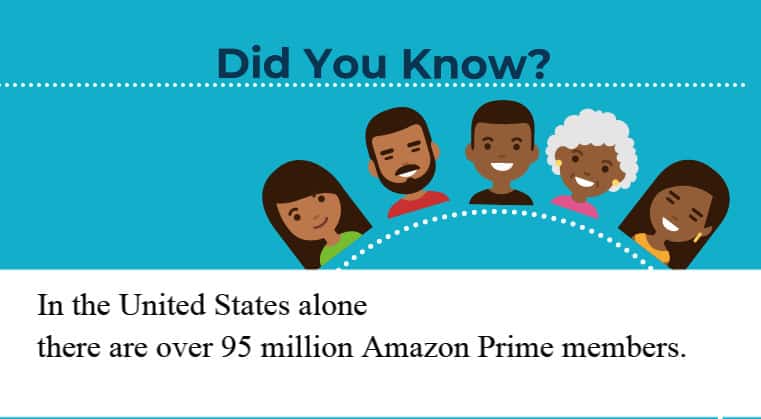 Did You Know?

In the United States alone
there are over 95 million Amazon Prime members.