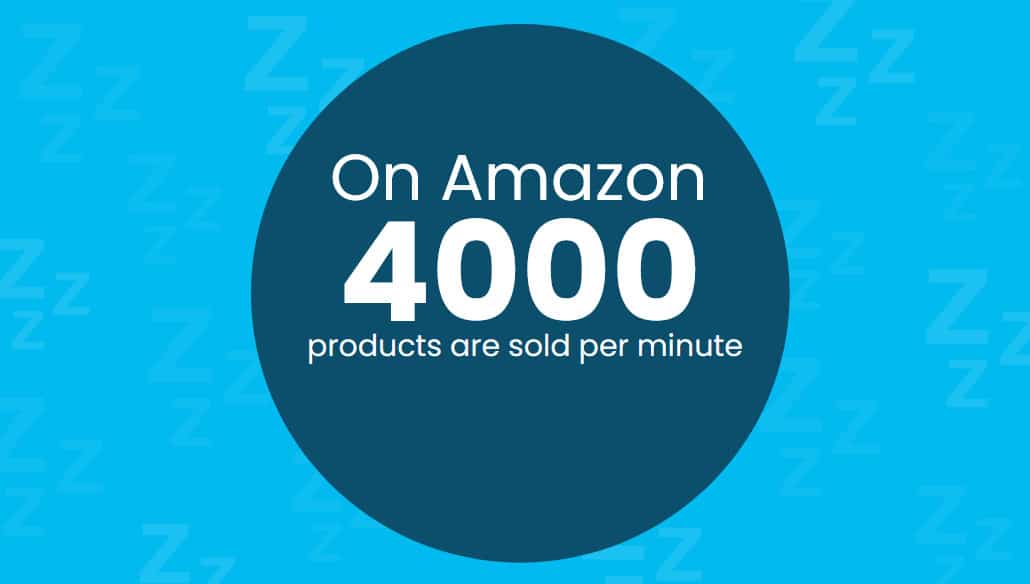 On Amazon
4000
products are sold per minute