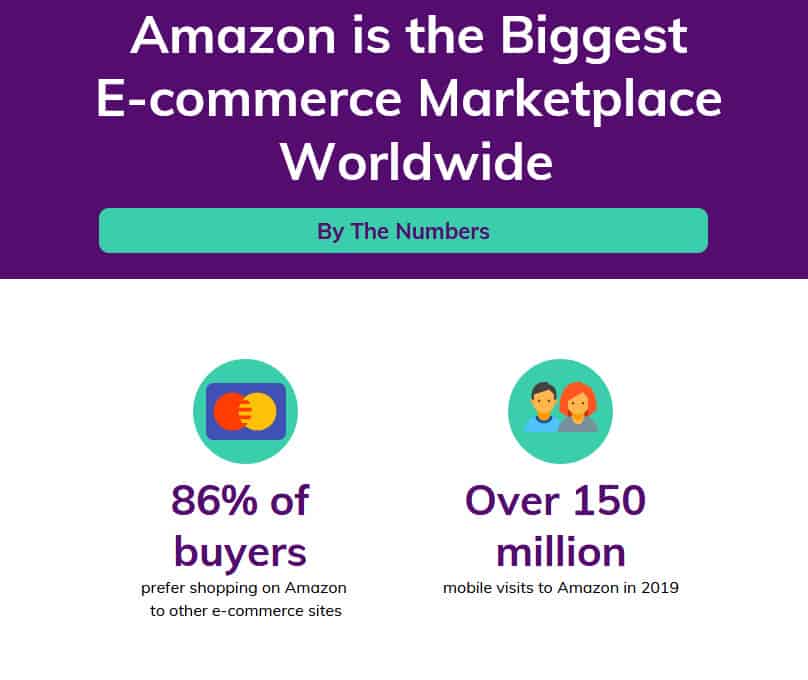 Amazon is the Biggest E-commerce Marketplace Worldwide

By The Numbers

86% of buyers
prefer shopping on Amazon to other e-commerce sites

Over 150 million
mobile visits to Amazon in 2019