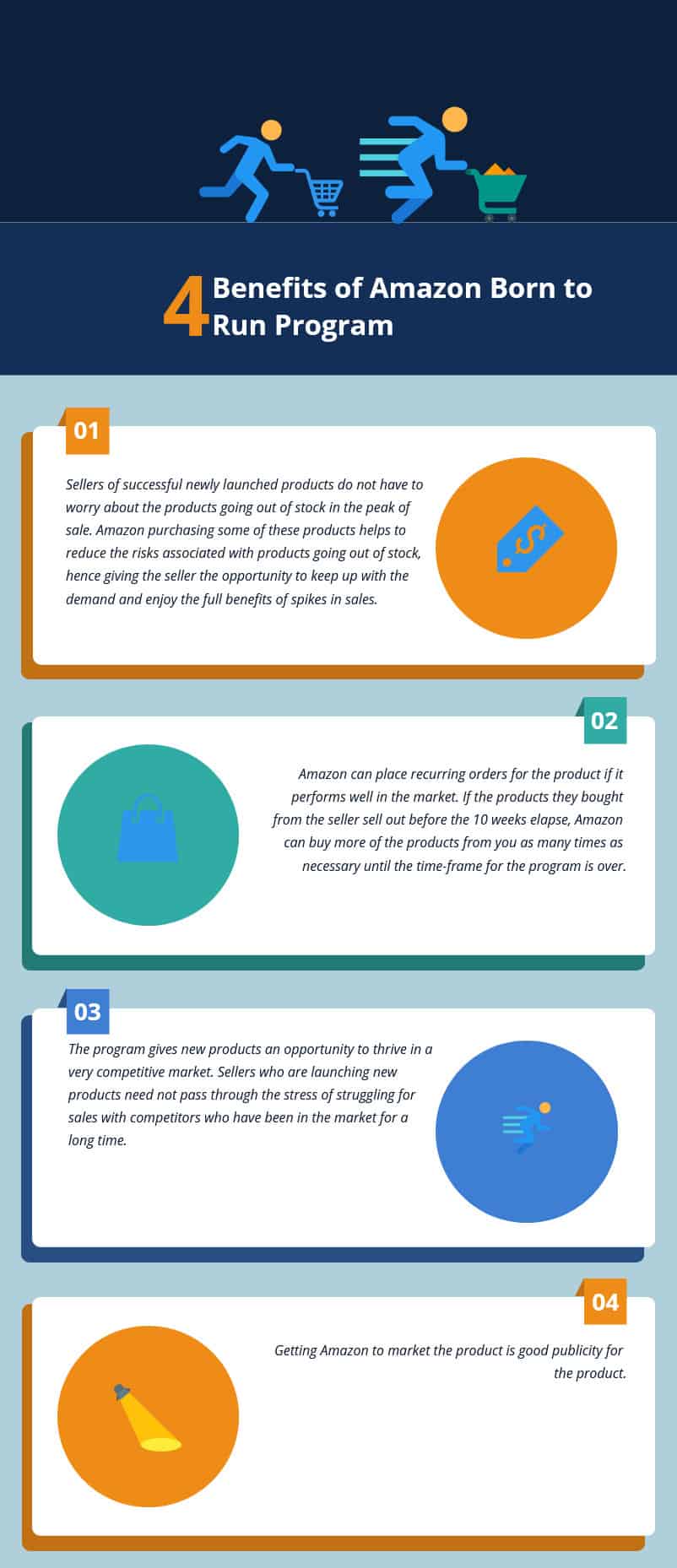 4 Benefits of Amazon Born to Run Program

01

Sellers of successful newly launched products do not have to worry about the products going out of stock in the peak of sale. Amazon purchasing some of these products helps to reduce the risks associated with products going out of stock, hence giving the seller the opportunity to keep up with the demand and enjoy the full benefits of spikes in sales.

02

Amazon can place recurring orders for the product if it performs well in the market. If the products they bought from the seller sell out before the 10 weeks elapse, Amazon can buy more of the products from you as many times as necessary until the time-frame for the program is over.

03

The program gives new products an opportunity to thrive in a very competitive market. Sellers who are launching new products need not pass through the stress of struggling for sales with competitors who have been in the market for a long time.

04

Getting Amazon to market the product is good publicity for the product.