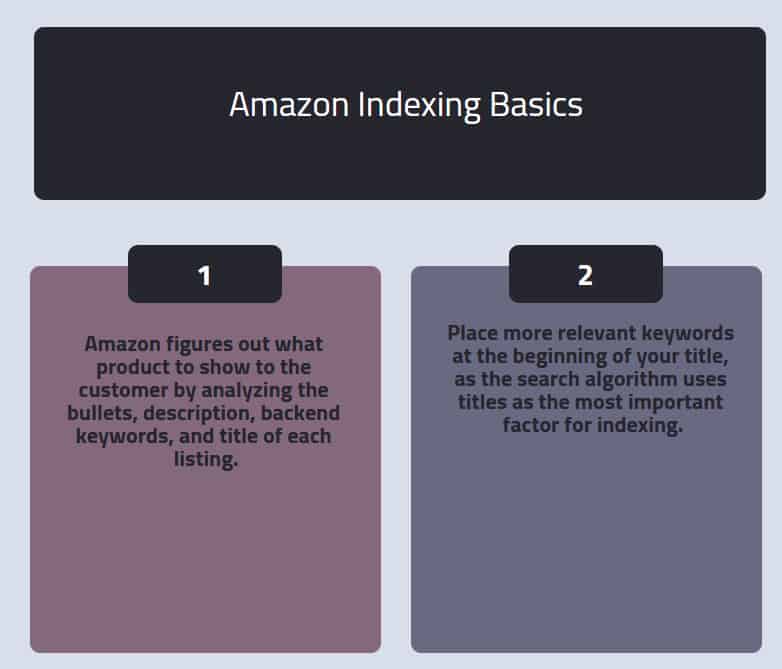 Amazon Indexing Basics

1

Amazon figures out what product to show to the customer by analyzing the bullets, description, backend keywords, and title of each listing.

2

Place more relevant keywords at the beginning of your title, as the search algorithm uses titles as the most important factor for indexing.