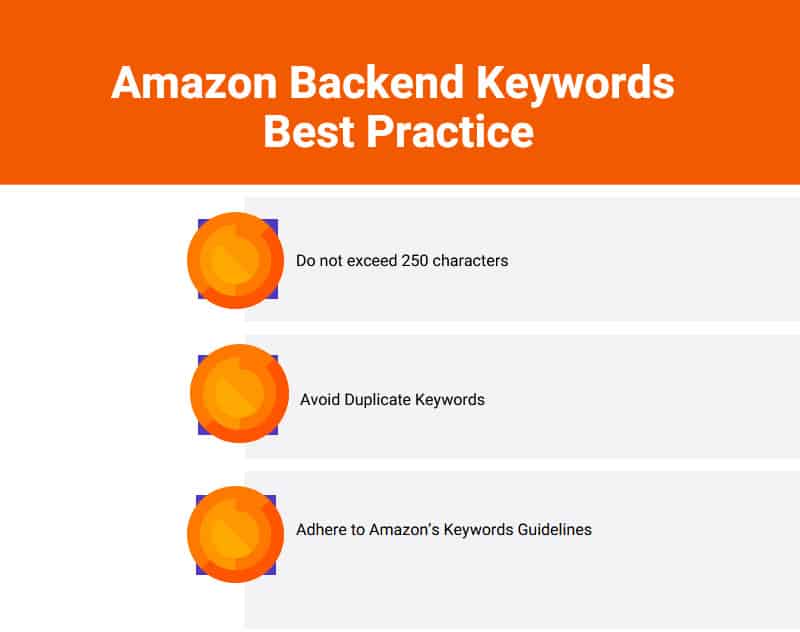 Amazon Backend Keywords Best Practice

Do not exceed 250 characters

Avoid Duplicate Keywords

Adhere to Amazon's Keywords Guidelines