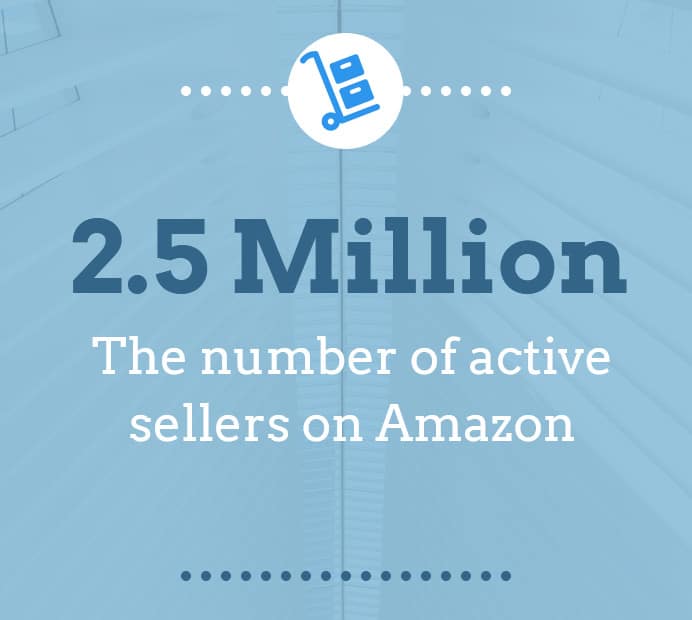 2.5 Million

The number of active sellers on Amazon